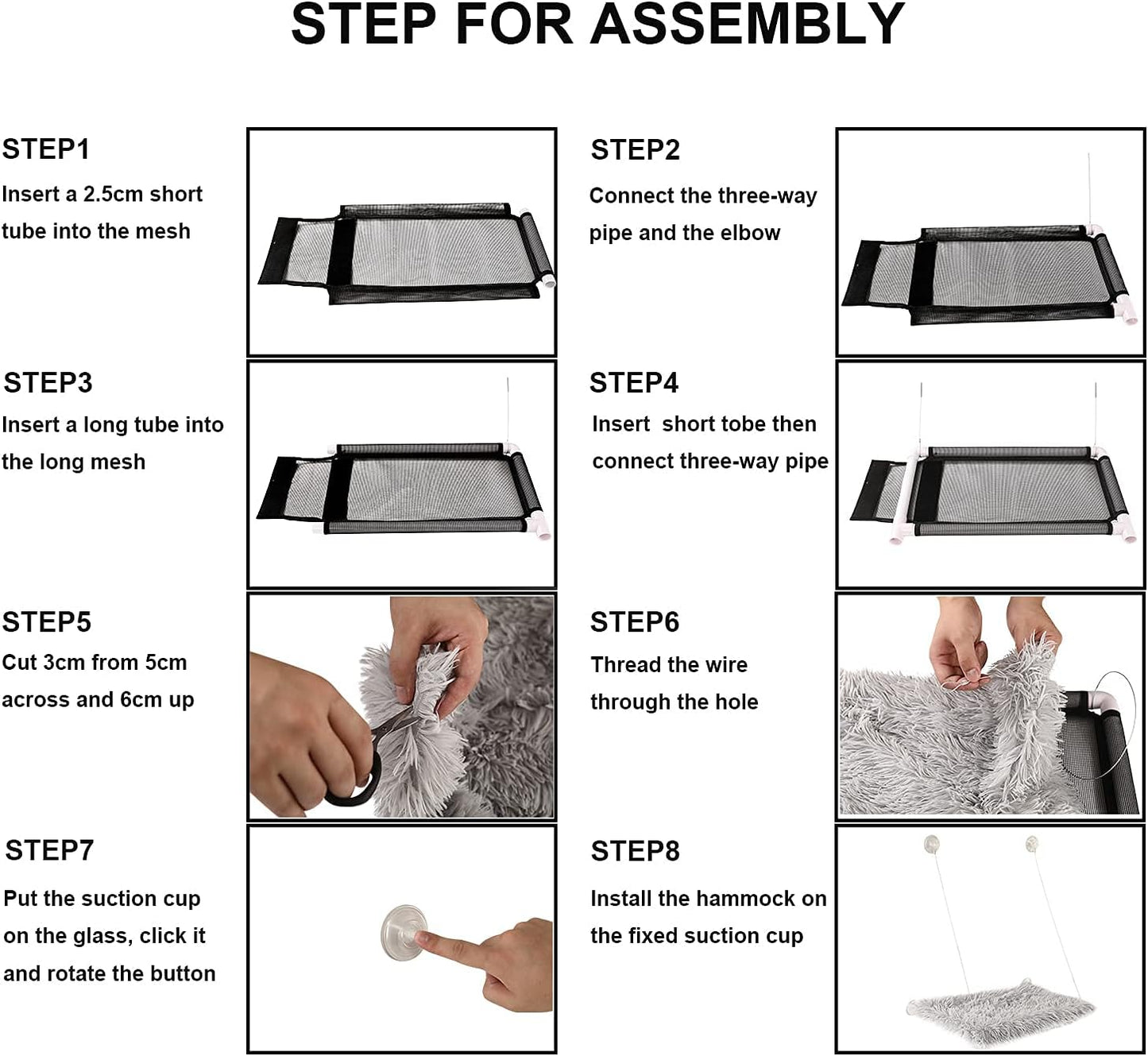 STEP FOR ASSEMBLY

STEP1
Insert a 2.5cm short tube into the mesh

STEP2
Connect the three-way pipe and the elbow

STEP3
Insert a long tube into the long mesh

STEP4
Insert short tobe then connect three-way pipe

STEP5
Cut 3cm from 5cm across and 6cm up

STEP6
Thread the wire through the hole

STEP7
Put the suction cup on the glass, click it and rotate the button

STEP8
Install the hammock on the fixed suction cup